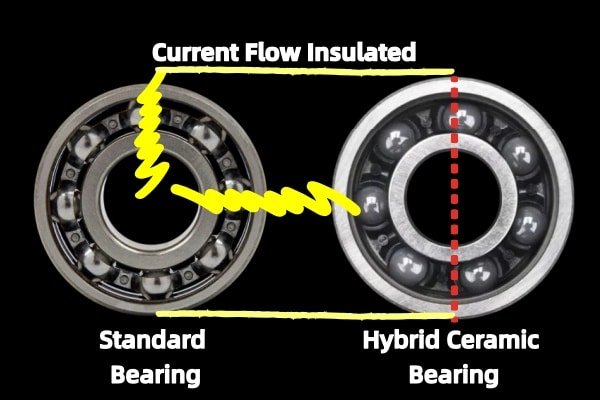 Current Flow Insulated

Standard Bearing

Hybrid Ceramic Bearing